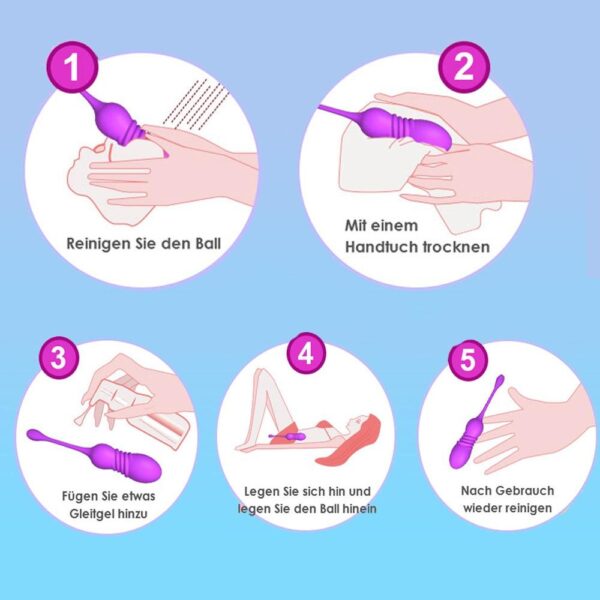 1
Reinigen Sie den Ball

2
Mit einem Handtuch trocknen

3
Fügen Sie etwas Gleitgel hinzu

4
Legen Sie sich hin und legen Sie den Ball hinein

5
Nach Gebrauch wieder reinigen